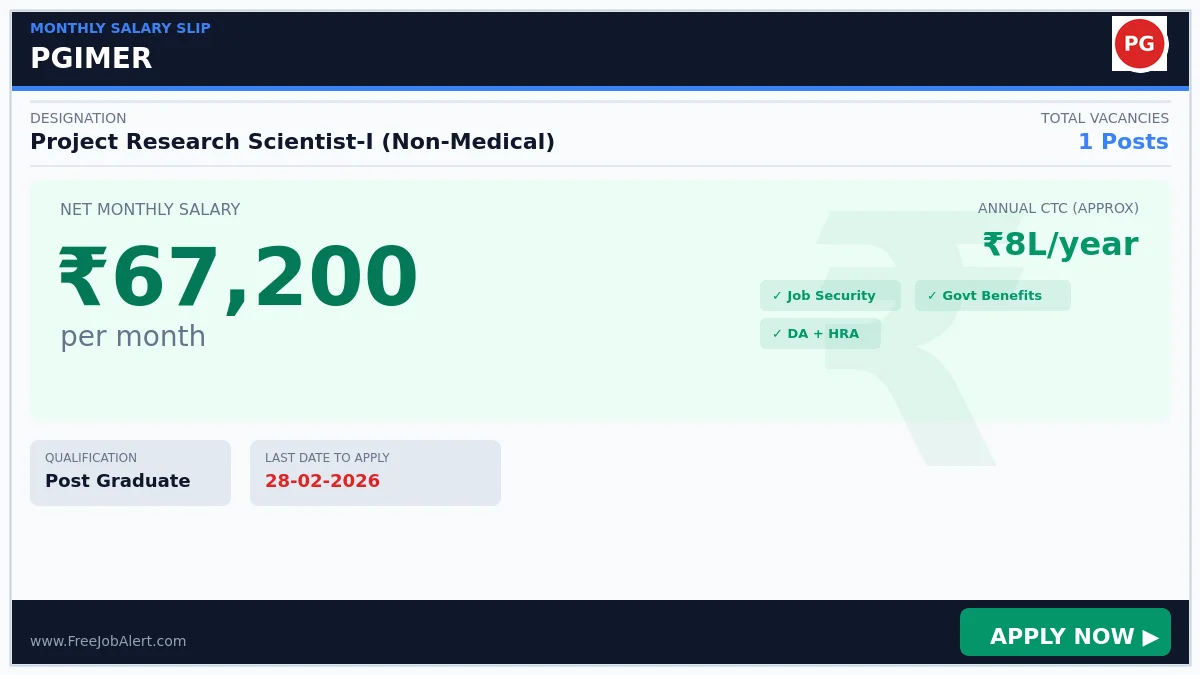 MONTHLY SALARY SLIP
PGIMER

PG

DESIGNATION
Project Research Scientist-I (Non-Medical)

TOTAL VACANCIES
1 Posts

NET MONTHLY SALARY
₹67,200
per month

ANNUAL CTC (APPROX)
₹8L/year

✓ Job Security
✓ Govt Benefits
✓ DA + HRA

QUALIFICATION
Post Graduate

LAST DATE TO APPLY
28-02-2026

www.FreeJobAlert.com

APPLY NOW ▶